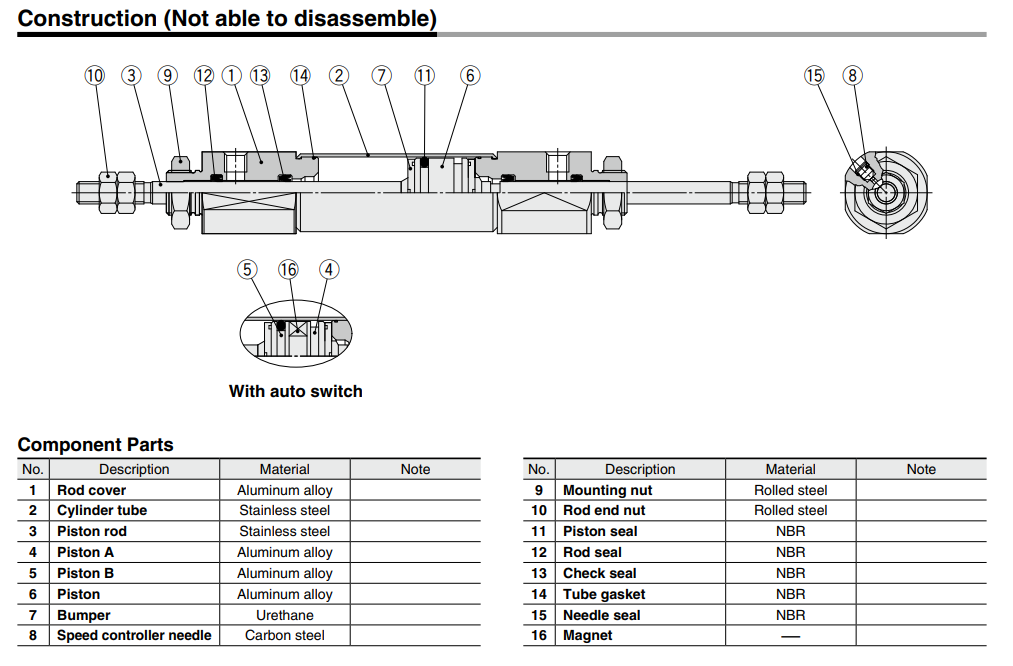 Construction (Not able to disassemble)

⑩ ③ ⑨ ⑫ ① ⑬ ⑭ ② ⑦ ⑪ ⑥

⑮ ⑧

⑤ ⑯ ④

With auto switch

Component Parts

| No. | Description | Material | Note |
|---|---|---|---|
| 1 | Rod cover | Aluminum alloy | |
| 2 | Cylinder tube | Stainless steel | |
| 3 | Piston rod | Stainless steel | |
| 4 | Piston A | Aluminum alloy | |
| 5 | Piston B | Aluminum alloy | |
| 6 | Piston | Aluminum alloy | |
| 7 | Bumper | Urethane | |
| 8 | Speed controller needle | Carbon steel | |

| No. | Description | Material | Note |
|---|---|---|---|
| 9 | Mounting nut | Rolled steel | |
| 10 | Rod end nut | Rolled steel | |
| 11 | Piston seal | NBR | |
| 12 | Rod seal | NBR | |
| 13 | Check seal | NBR | |
| 14 | Tube gasket | NBR | |
| 15 | Needle seal | NBR | |
| 16 | Magnet | — | |