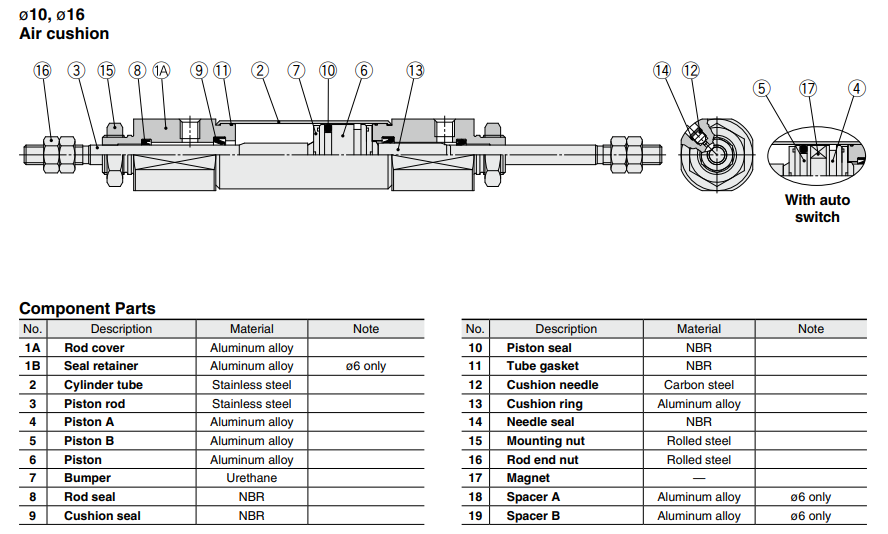 ø10, ø16
Air cushion

16 3 15 8 1A 9 11 2 7 10 6 13

14 12

5 17 4

With auto switch

Component Parts

| No. | Description | Material | Note |
|---|---|---|---|
| 1A | Rod cover | Aluminum alloy | |
| 1B | Seal retainer | Aluminum alloy | ø6 only |
| 2 | Cylinder tube | Stainless steel | |
| 3 | Piston rod | Stainless steel | |
| 4 | Piston A | Aluminum alloy | |
| 5 | Piston B | Aluminum alloy | |
| 6 | Piston | Aluminum alloy | |
| 7 | Bumper | Urethane | |
| 8 | Rod seal | NBR | |
| 9 | Cushion seal | NBR | |

| No. | Description | Material | Note |
|---|---|---|---|
| 10 | Piston seal | NBR | |
| 11 | Tube gasket | NBR | |
| 12 | Cushion needle | Carbon steel | |
| 13 | Cushion ring | Aluminum alloy | |
| 14 | Needle seal | NBR | |
| 15 | Mounting nut | Rolled steel | |
| 16 | Rod end nut | Rolled steel | |
| 17 | Magnet | — | |
| 18 | Spacer A | Aluminum alloy | ø6 only |
| 19 | Spacer B | Aluminum alloy | ø6 only |