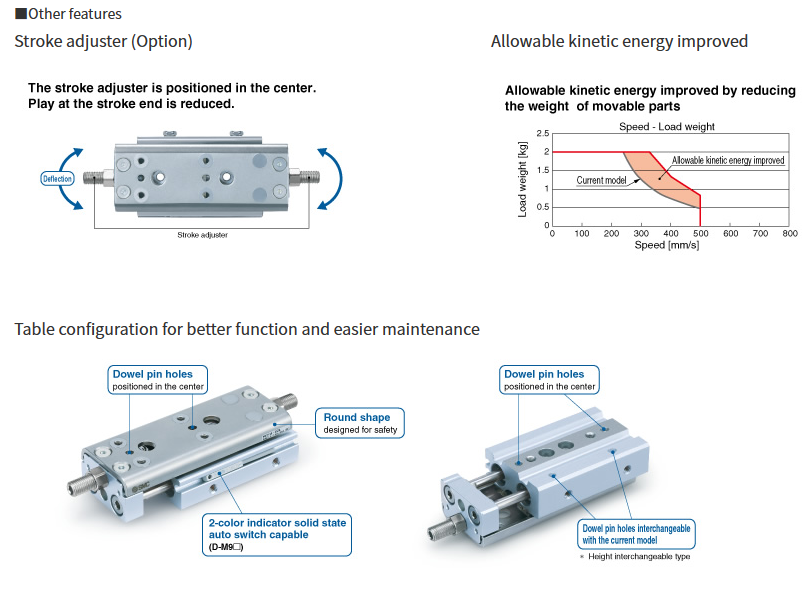 ■Other features

Stroke adjuster (Option)

The stroke adjuster is positioned in the center.
Play at the stroke end is reduced.

Deflection

Stroke adjuster

Allowable kinetic energy improved

Allowable kinetic energy improved by reducing the weight of movable parts

Speed - Load weight

Load weight [kg]

2.5
2
1.5
1
0.5
0

Allowable kinetic energy improved

Current model

0 100 200 300 400 500 600 700 800

Speed [mm/s]

Table configuration for better function and easier maintenance

Dowel pin holes
positioned in the center

Round shape
designed for safety

2-color indicator solid state auto switch capable
(D-M9□)

Dowel pin holes
positioned in the center

Dowel pin holes interchangeable with the current model

* Height interchangeable type