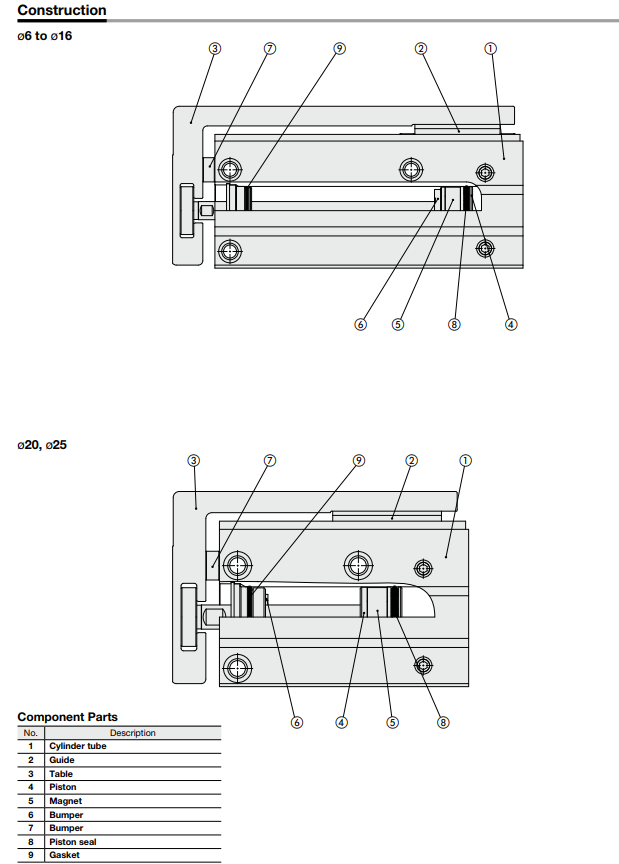 Construction

ø6 to ø16

③ ⑦ ⑨ ② ①

⑥ ⑤ ⑧ ④

ø20, ø25

③ ⑦ ⑨ ② ①

⑥ ④ ⑤ ⑧

Component Parts

| No. | Description |
|---|---|
| 1 | Cylinder tube |
| 2 | Guide |
| 3 | Table |
| 4 | Piston |
| 5 | Magnet |
| 6 | Bumper |
| 7 | Bumper |
| 8 | Piston seal |
| 9 | Gasket |